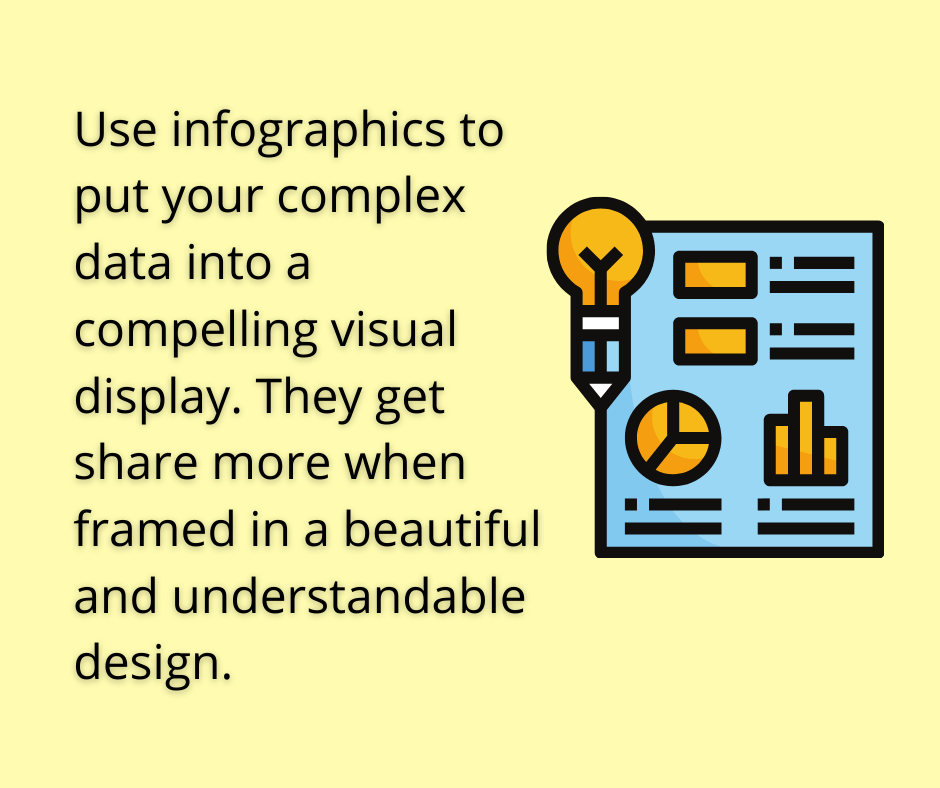 Use infographics to put your complex data into a compelling visual display. They get share more when framed in a beautiful and understandable design.