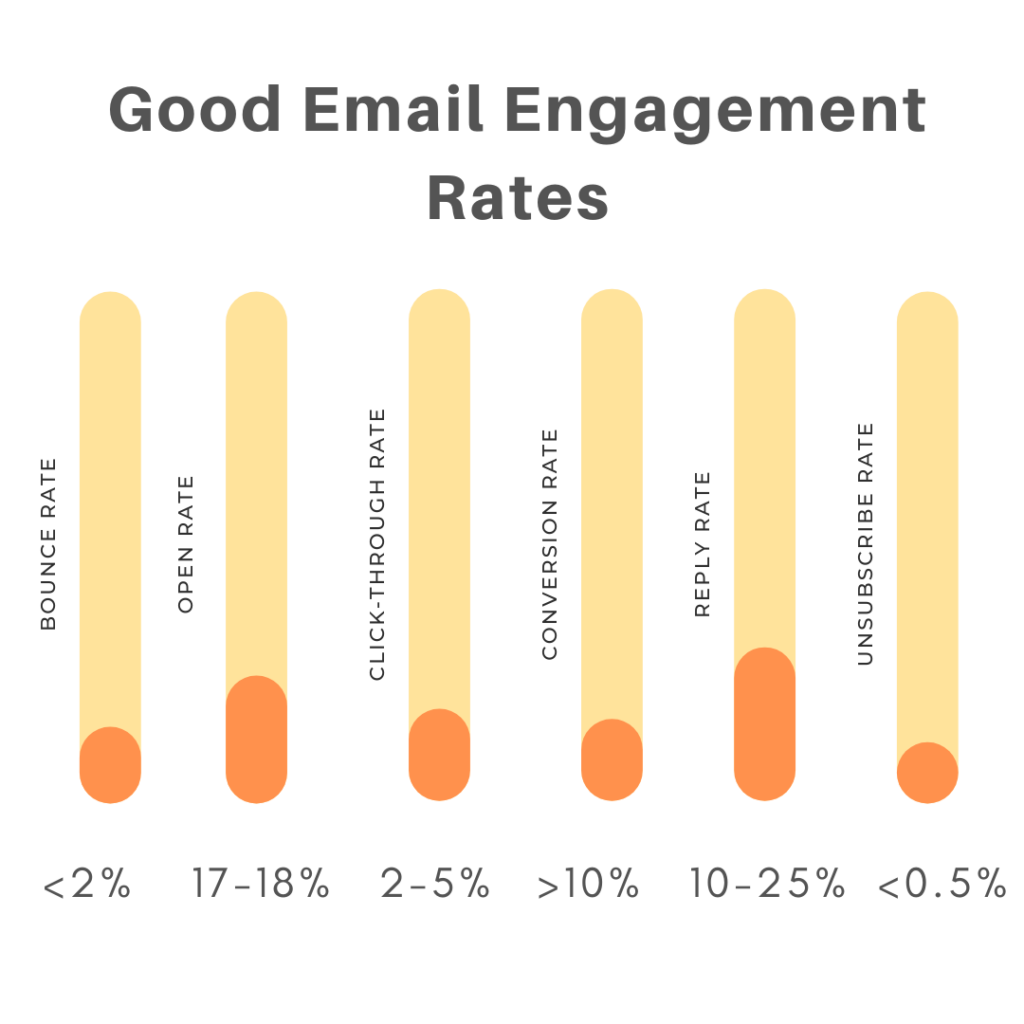 Good Email Engagement Rates

BOUNCE RATE

OPEN RATE

CLICK-THROUGH RATE

CONVERSION RATE

REPLY RATE

UNSUBSCRIBE RATE

<2%

17-18%

2-5%

>10%

10-25%

<0.5%