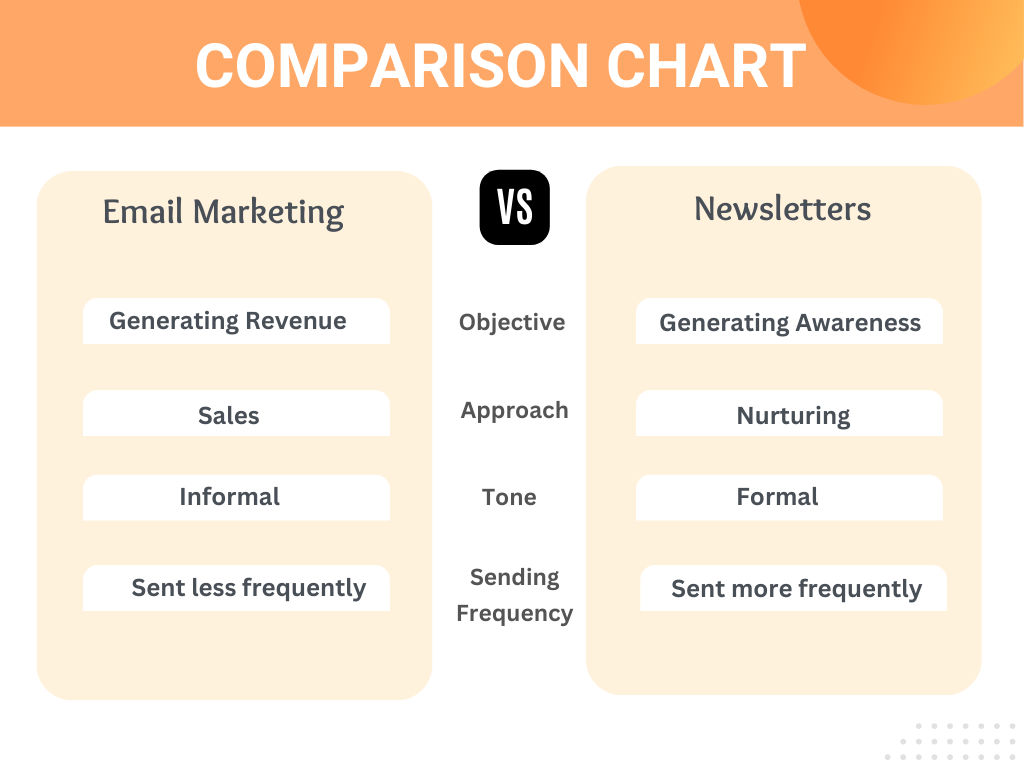 COMPARISON CHART

| Email Marketing | VS | Newsletters |
|---|---|---|
| Generating Revenue | Objective | Generating Awareness |
| Sales | Approach | Nurturing |
| Informal | Tone | Formal |
| Sent less frequently | Sending Frequency | Sent more frequently |