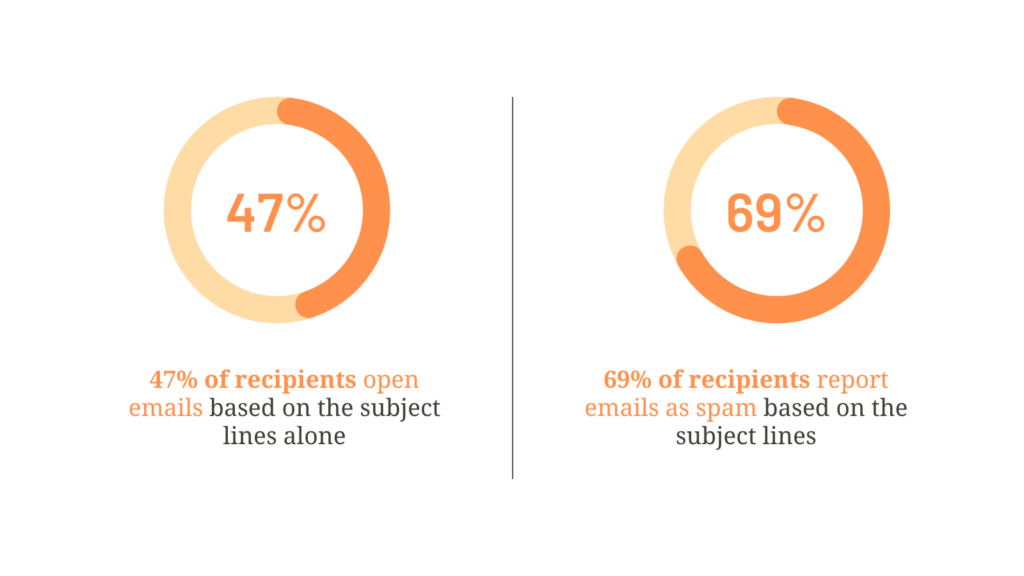 47%

47% of recipients open emails based on the subject lines alone

69%

69% of recipients report emails as spam based on the subject lines