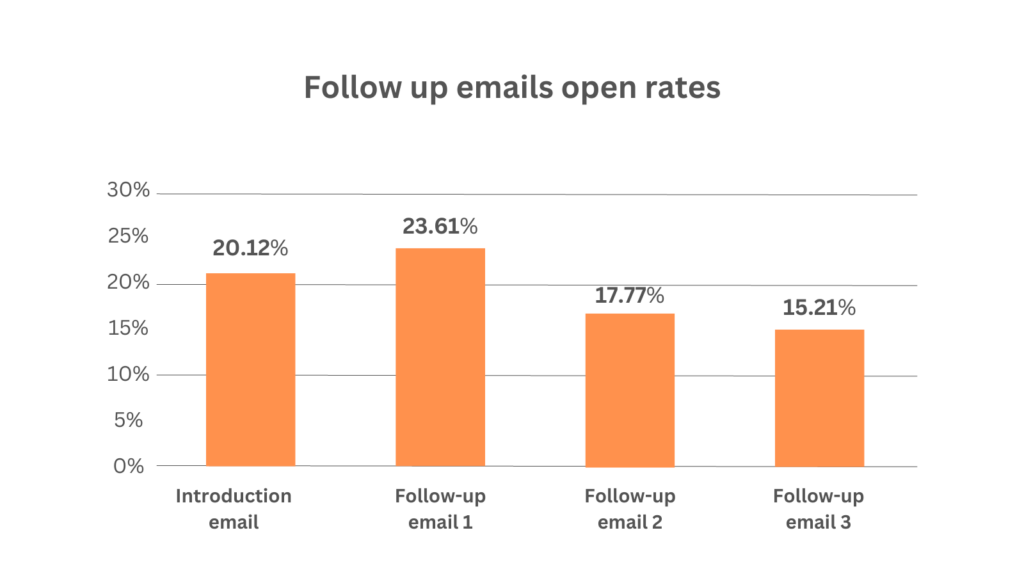 Follow up emails open rates

30%
25%
20%
15%
10%
5%
0%

20.12%
23.61%
17.77%
15.21%

Introduction email
Follow-up email 1
Follow-up email 2
Follow-up email 3